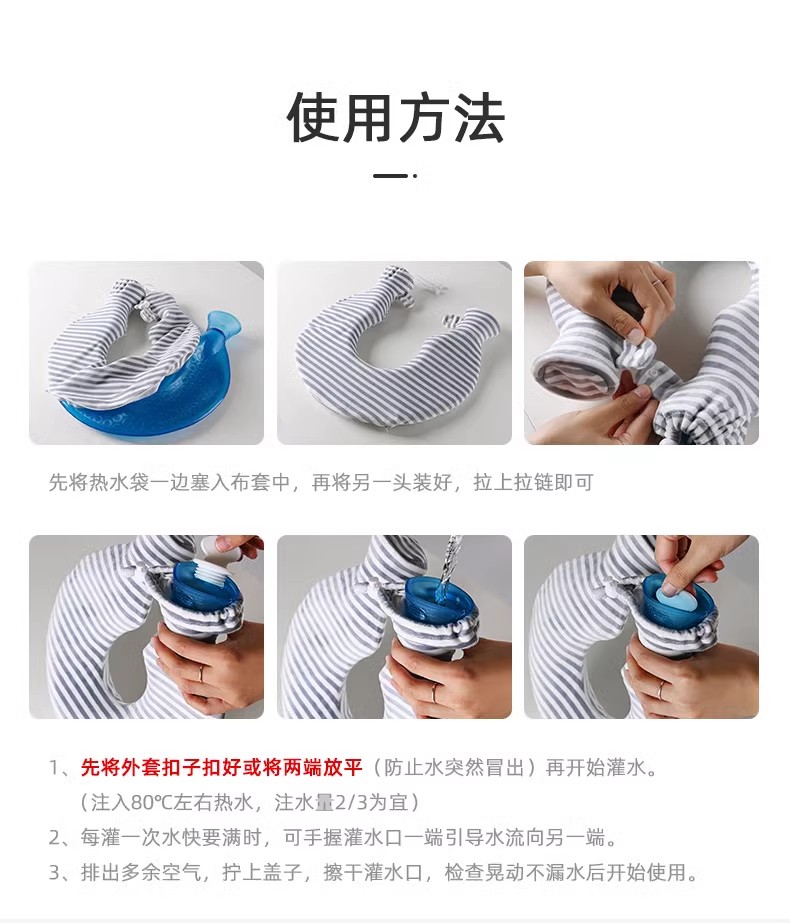 使用方法

先将热水袋一边塞入布套中，再将另一头装好，拉上拉链即可

1、先将外套扣子扣好或将两端放平（防止水突然冒出）再开始灌水。
（注入80℃左右热水，注水量2/3为宜）
2、每灌一次水快要满时，可手握灌水口一端引导水流向另一端。
3、排出多余空气，拧上盖子，擦干灌水口，检查晃动不漏水后开始使用。