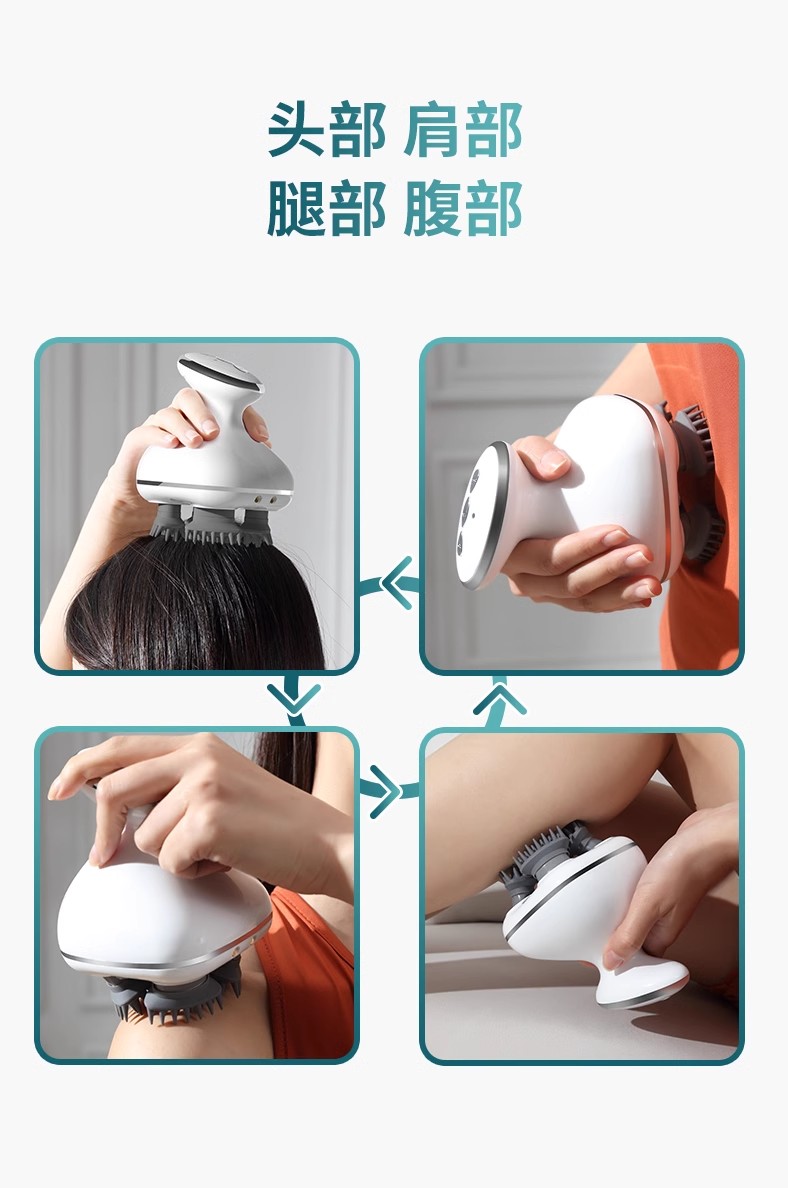 头部 肩部
腿部 腹部