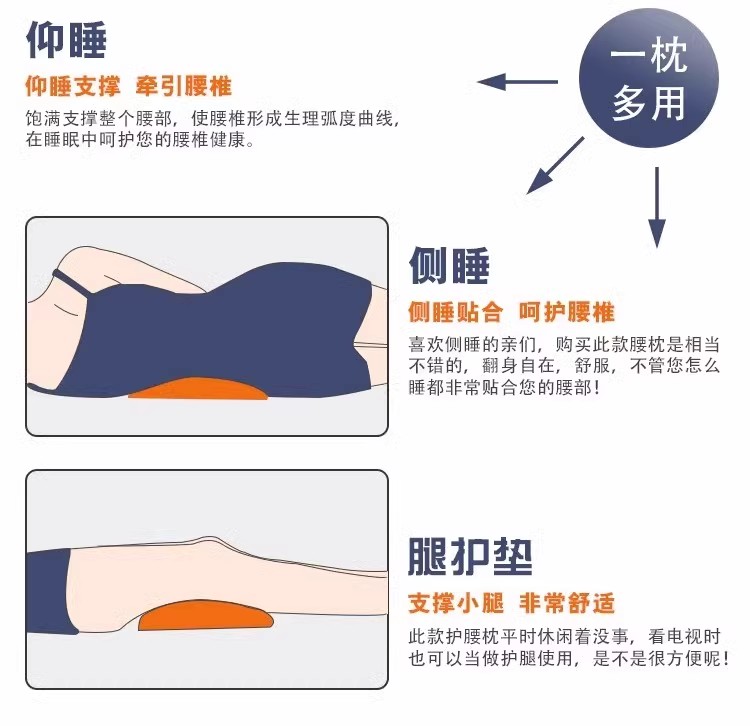 仰睡

仰睡支撑 牵引腰椎

饱满支撑整个腰部，使腰椎形成生理弧度曲线，在睡眠中呵护您的腰椎健康。

一枕多用

侧睡

侧睡贴合 呵护腰椎

喜欢侧睡的亲们，购买此款腰枕是相当不错的，翻身自在，舒服，不管您怎么睡都非常贴合您的腰部！

腿护垫

支撑小腿 非常舒适

此款护腰枕平时休闲着没事，看电视时也可以当做护腿使用，是不是很方便呢！