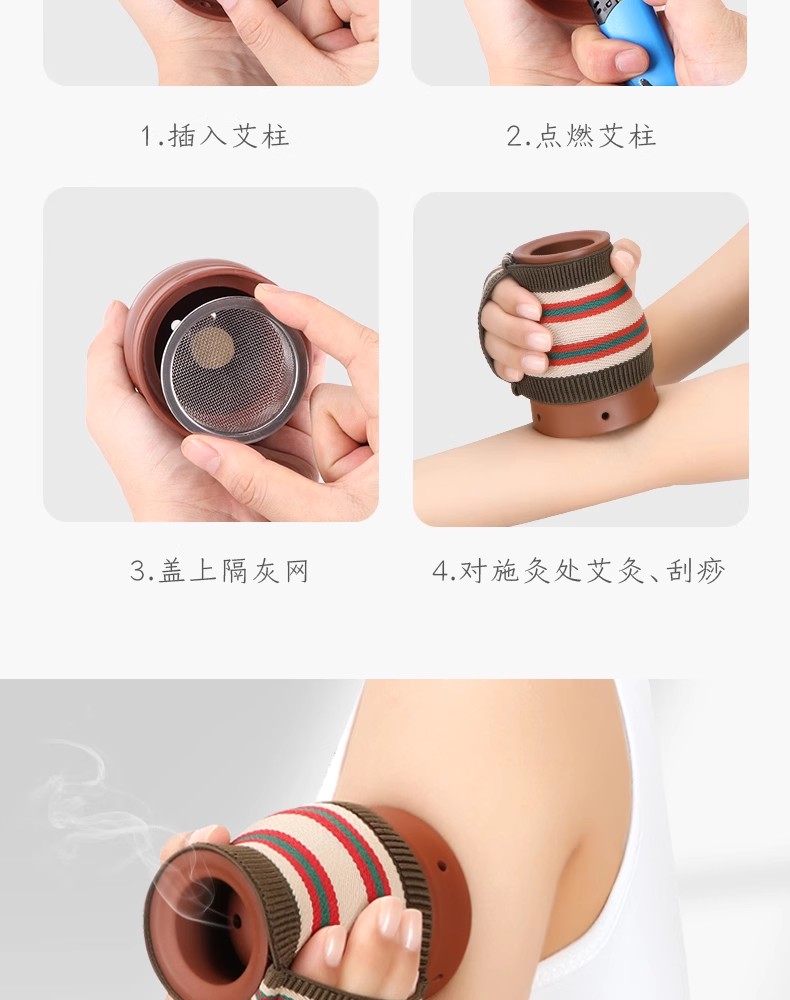 1.插入艾柱

2.点燃艾柱

3.盖上隔灰网

4.对施灸处艾灸、刮痧