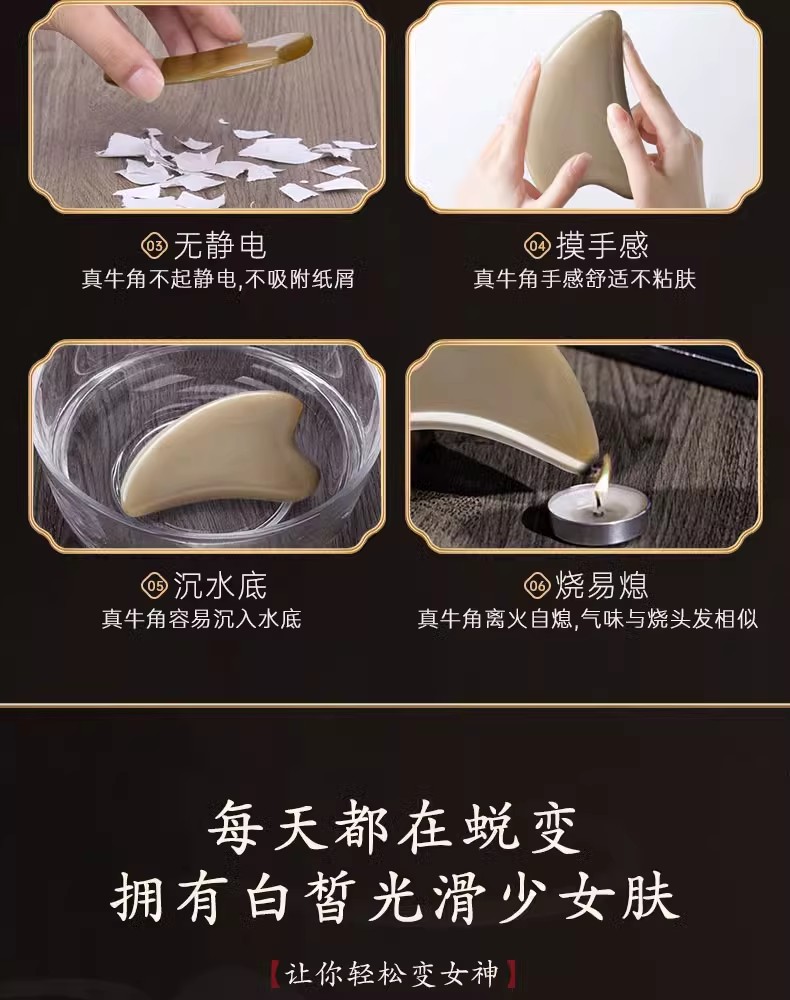 03 无静电
真牛角不起静电,不吸附纸屑

04 摸手感
真牛角手感舒适不粘肤

05 沉水底
真牛角容易沉入水底

06 烧易熄
真牛角离火自熄,气味与烧头发相似

每天都在蜕变
拥有白皙光滑少女肤

【让你轻松变女神】