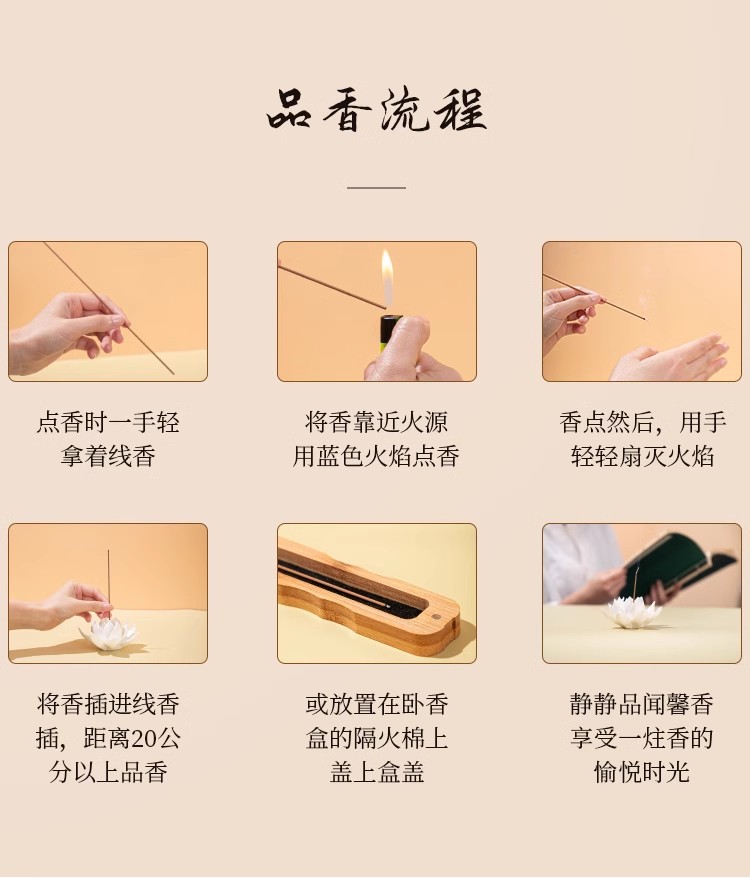 品香流程

点香时一手轻拿着线香

将香靠近火源用蓝色火焰点香

香点然后，用手轻轻扇灭火焰

将香插进线香插，距离20公分以上品香

或放置在卧香盒的隔火棉上盖上盒盖

静静品闻馨香享受一炷香的愉悦时光