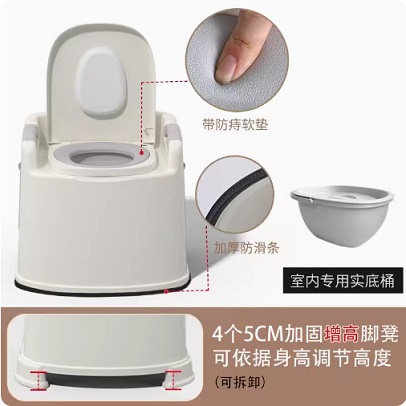 带防痔软垫

加厚防滑条

室内专用实底桶

4个5CM加固增高脚凳
可依据身高调节高度
（可拆卸）